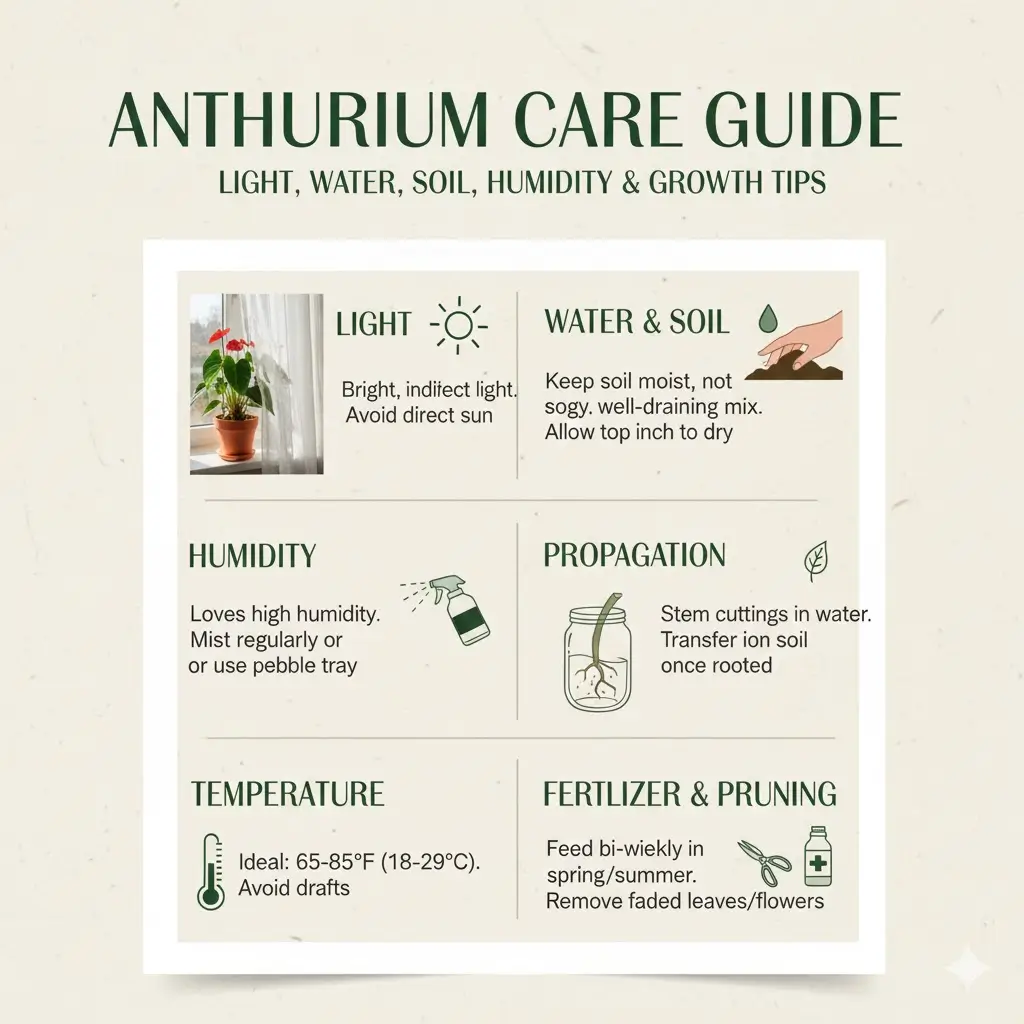 ANTHURIUM CARE GUIDE

LIGHT, WATER, SOIL, HUMIDITY & GROWTH TIPS

LIGHT

Bright, indifect light. Avoid direct sun

WATER & SOIL

Keep soil moist, not sogy. well-draining mix. Allow top inch to dry

HUMIDITY

Loves high humidity. Mist regularly or or use pebble tray

PROPAGATION

Stem cuttings in water. Transfer ion soil once rooted

TEMPERATURE

Ideal: 65-85°F (18-29°C). Avoid drafts

FERTLIZER & PRUNING

Feed bi-wiekly in spring/summer. Remove faded leaves/flowers